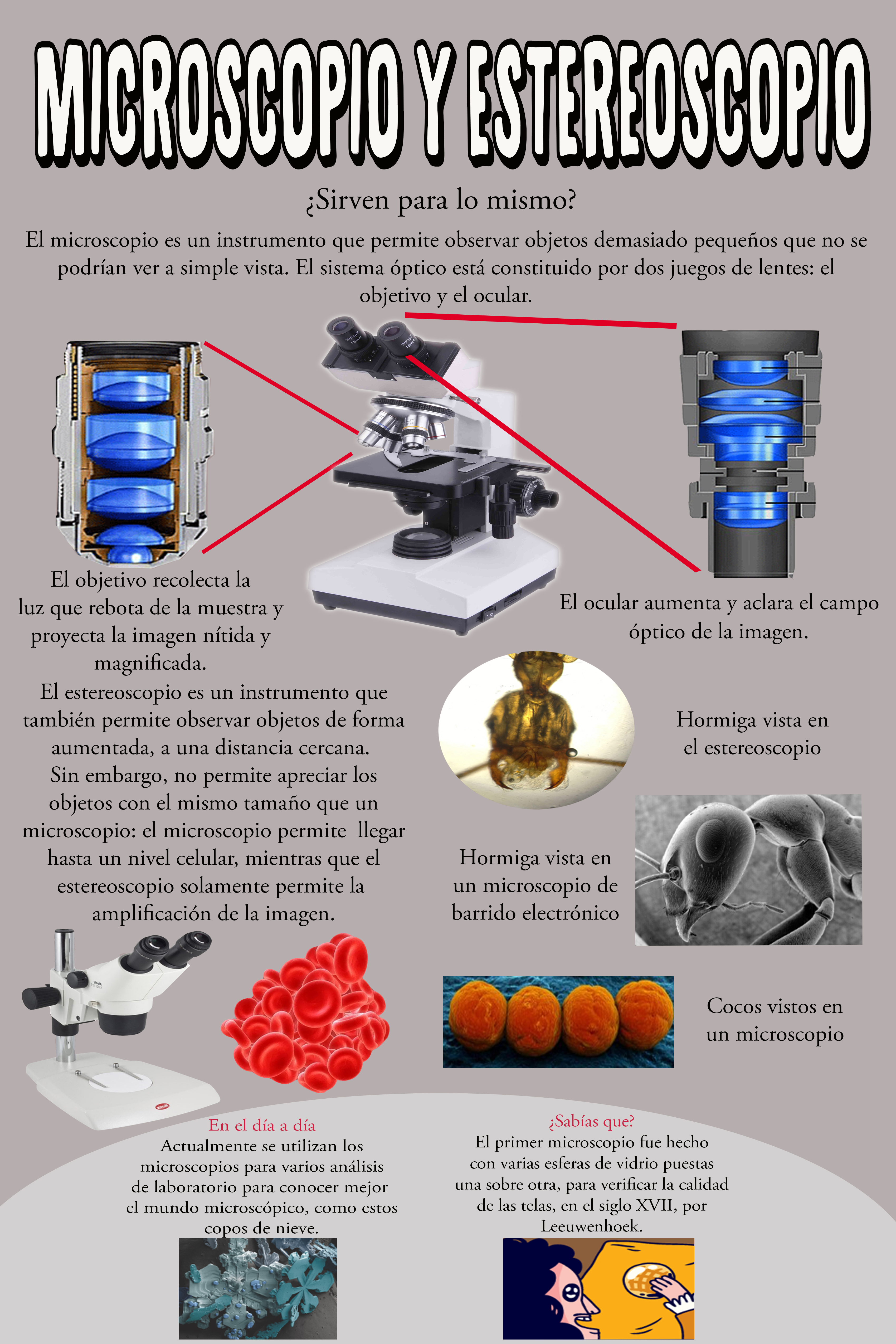 MICROSCOPIO Y ESTEREOSCOPIO

¿Sirven para lo mismo?

El microscopio es un instrumento que permite observar objetos demasiado pequeños que no se podrían ver a simple vista. El sistema óptico está constituido por dos juegos de lentes: el objetivo y el ocular.

El objetivo recolecta la luz que rebota de la muestra y proyecta la imagen nítida y magnificada.

El ocular aumenta y aclara el campo óptico de la imagen.

El estereoscopio es un instrumento que también permite observar objetos de forma aumentada, a una distancia cercana. Sin embargo, no permite apreciar los objetos con el mismo tamaño que un microscopio: el microscopio permite llegar hasta un nivel celular, mientras que el estereoscopio solamente permite la amplificación de la imagen.

Hormiga vista en el estereoscopio

Hormiga vista en un microscopio de barrido electrónico

Cocos vistos en un microscopio

En el día a día
Actualmente se utilizan los microscopios para varios análisis de laboratorio para conocer mejor el mundo microscópico, como estos copos de nieve.

¿Sabías que?
El primer microscopio fue hecho con varias esferas de vidrio puestas una sobre otra, para verificar la calidad de las telas, en el siglo XVII, por Leeuwenhoek.